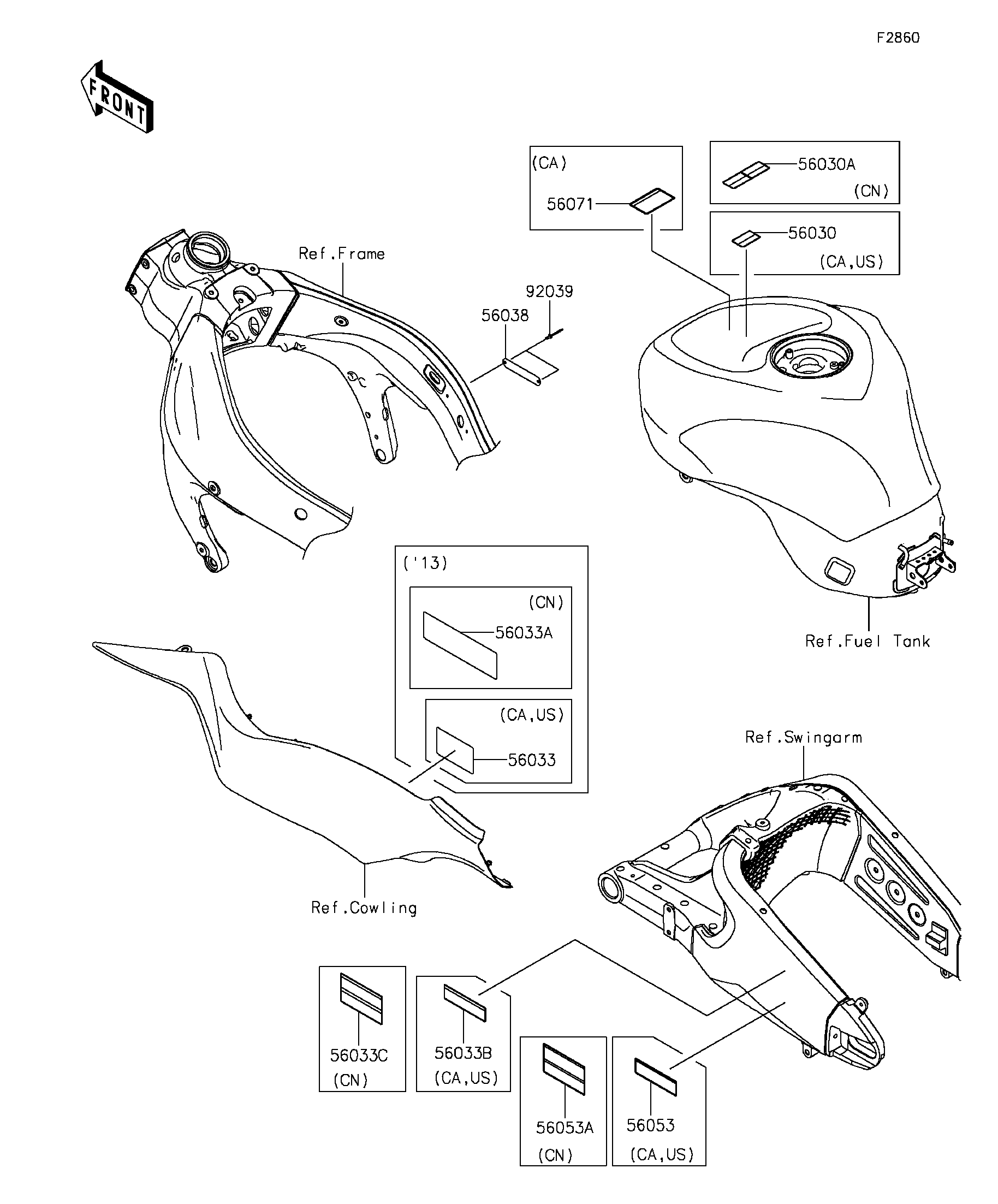 F2860

FRONT

(CA)
56071

56030A
(CN)

56030
(CA,US)

Ref.Frame

92039
56038

Ref.Fuel Tank

('13)
(CN)
56033A

(CA,US)
56033

Ref.Cowling

Ref.Swingarm

56033C
(CN)

56033B
(CA,US)

56053A
(CN)

56053
(CA,US)