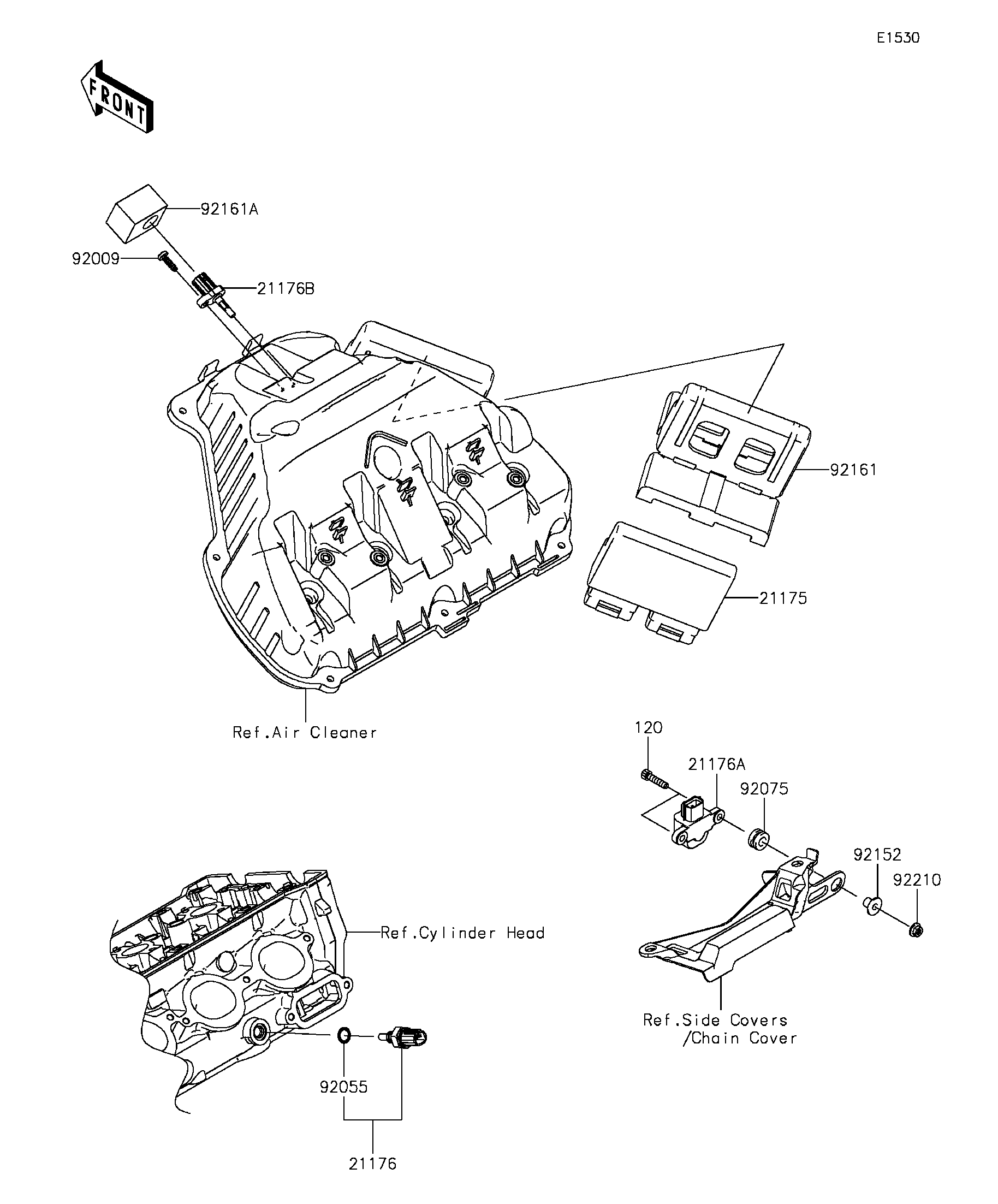 E1530

FRONT

92161A

92009

21176B

92161

21175

Ref.Air Cleaner

120

21176A

92075

92152

92210

Ref.Cylinder Head

Ref.Side Covers /Chain Cover

92055

21176