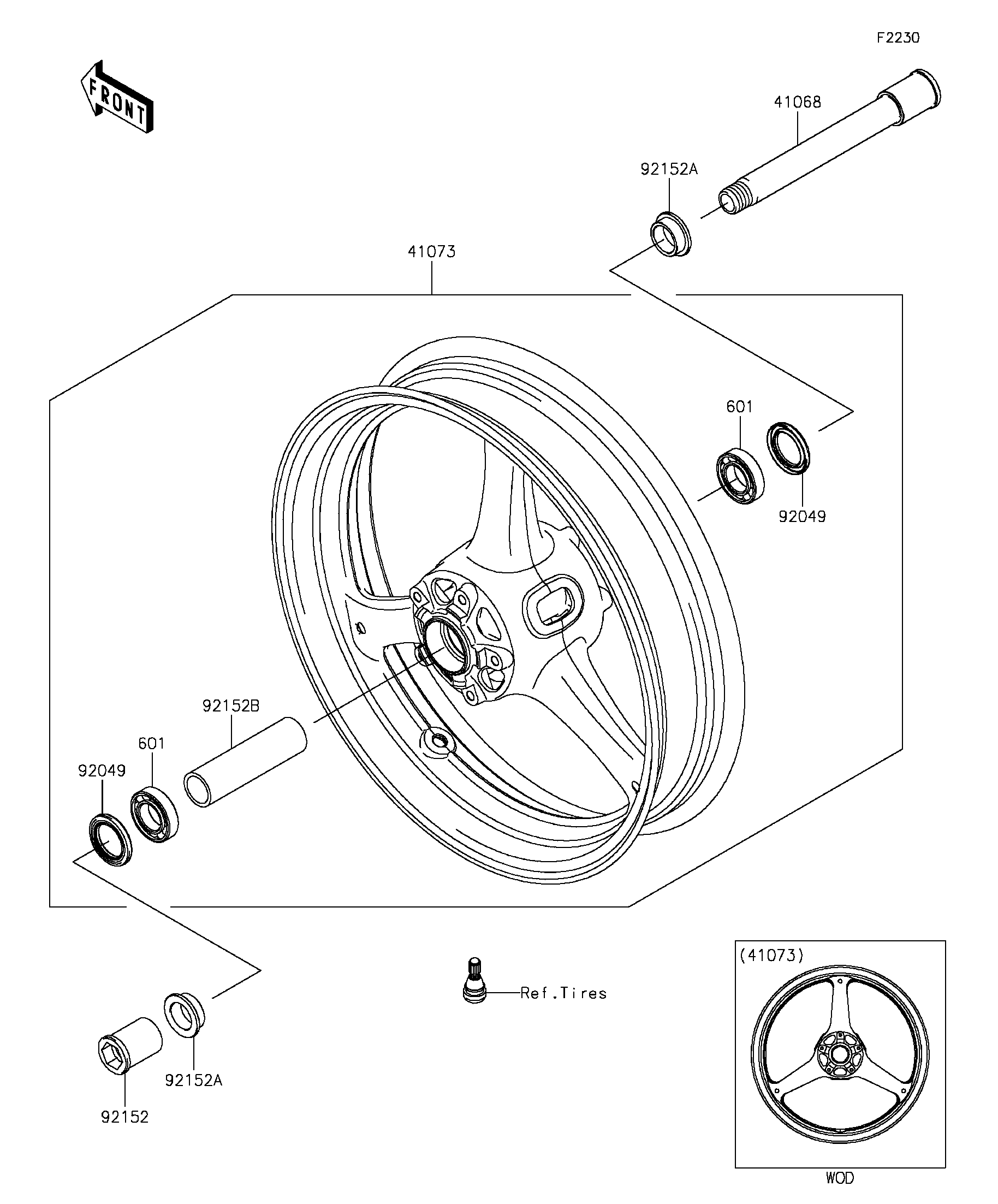 F2230

FRONT

41068

92152A

41073

601

92049

92152B

601

92049

Ref.Tires

92152A

92152

(41073)

WOD