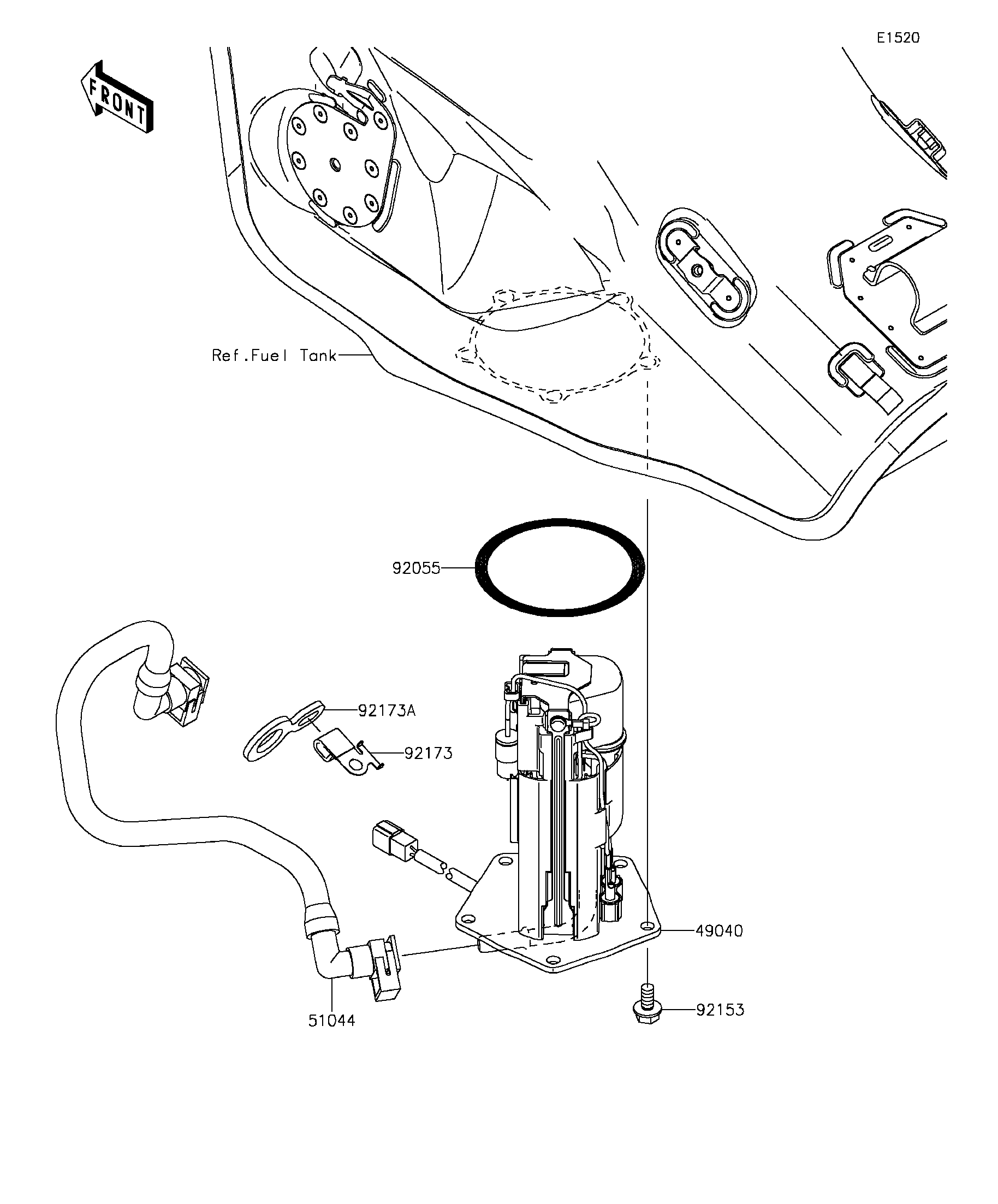 E1520

FRONT

Ref.Fuel Tank

92055

92173A

92173

49040

51044

92153