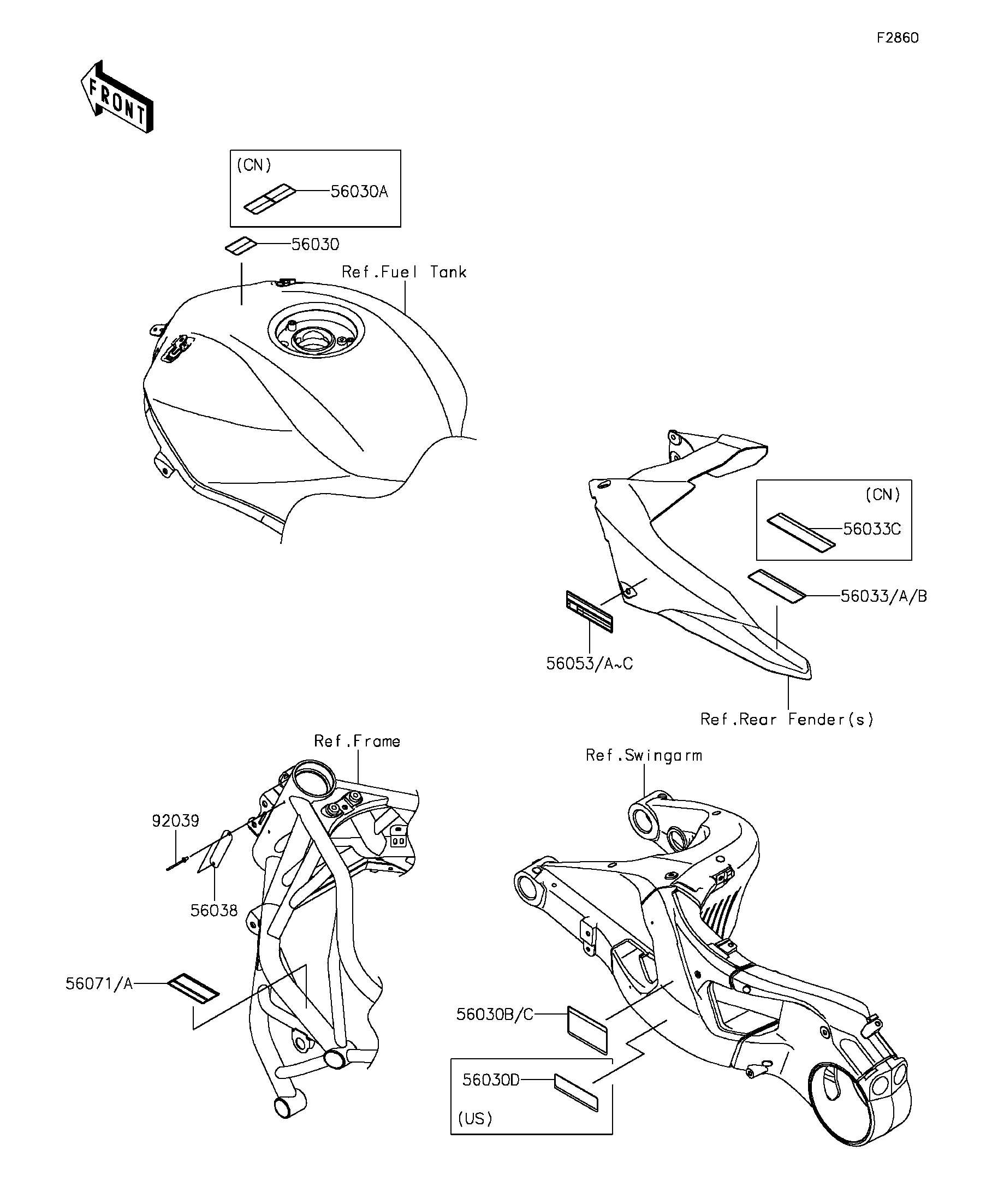 F2860

FRONT

(CN)
56030A

56030
Ref.Fuel Tank

(CN)
56033C

56033/A/B

56053/A~C

Ref.Rear Fender(s)

Ref.Frame

92039

56038

56071/A

Ref.Swingarm

56030B/C

56030D
(US)