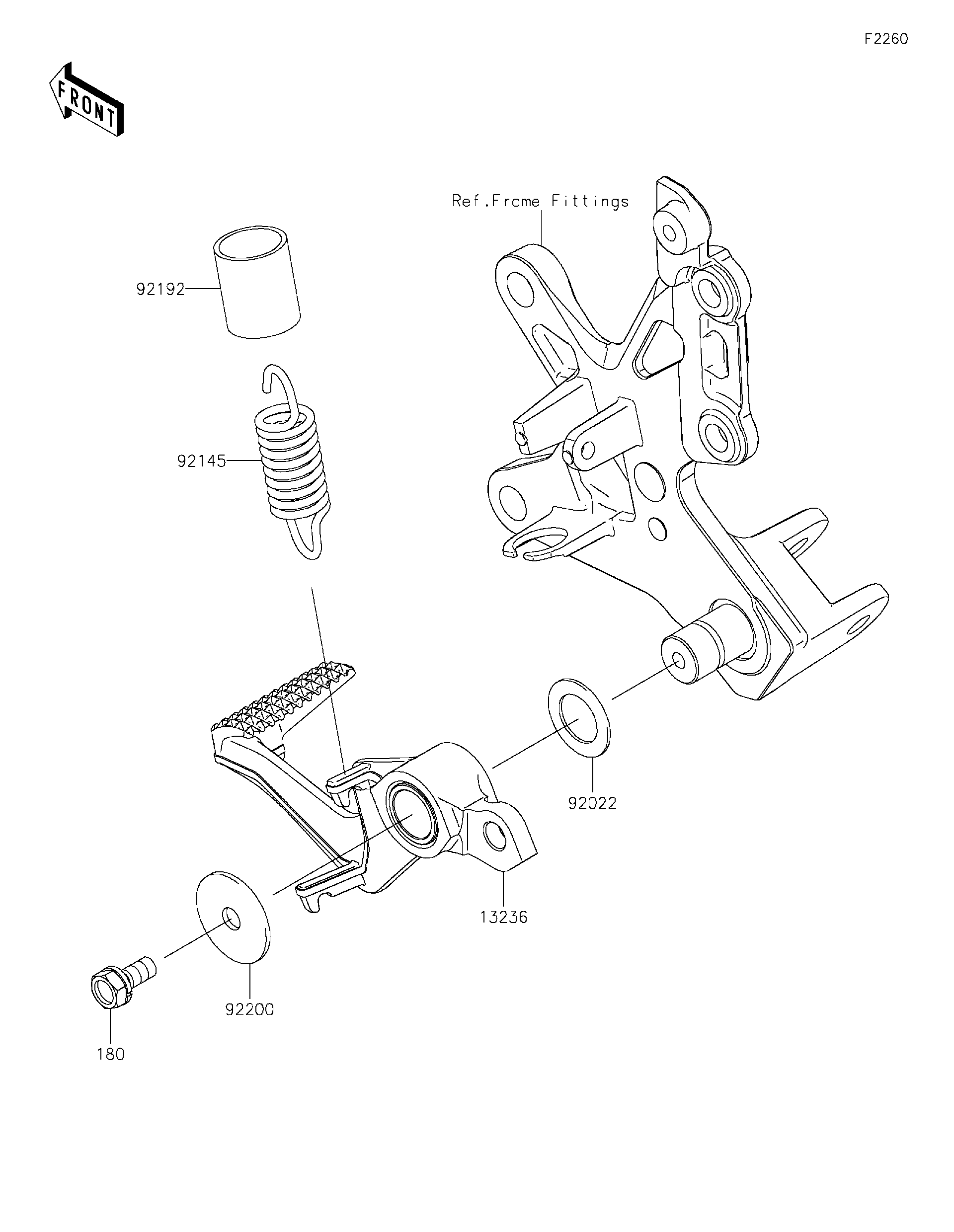 F2260

FRONT

Ref.Frame Fittings

92192

92145

92022

13236

92200

180