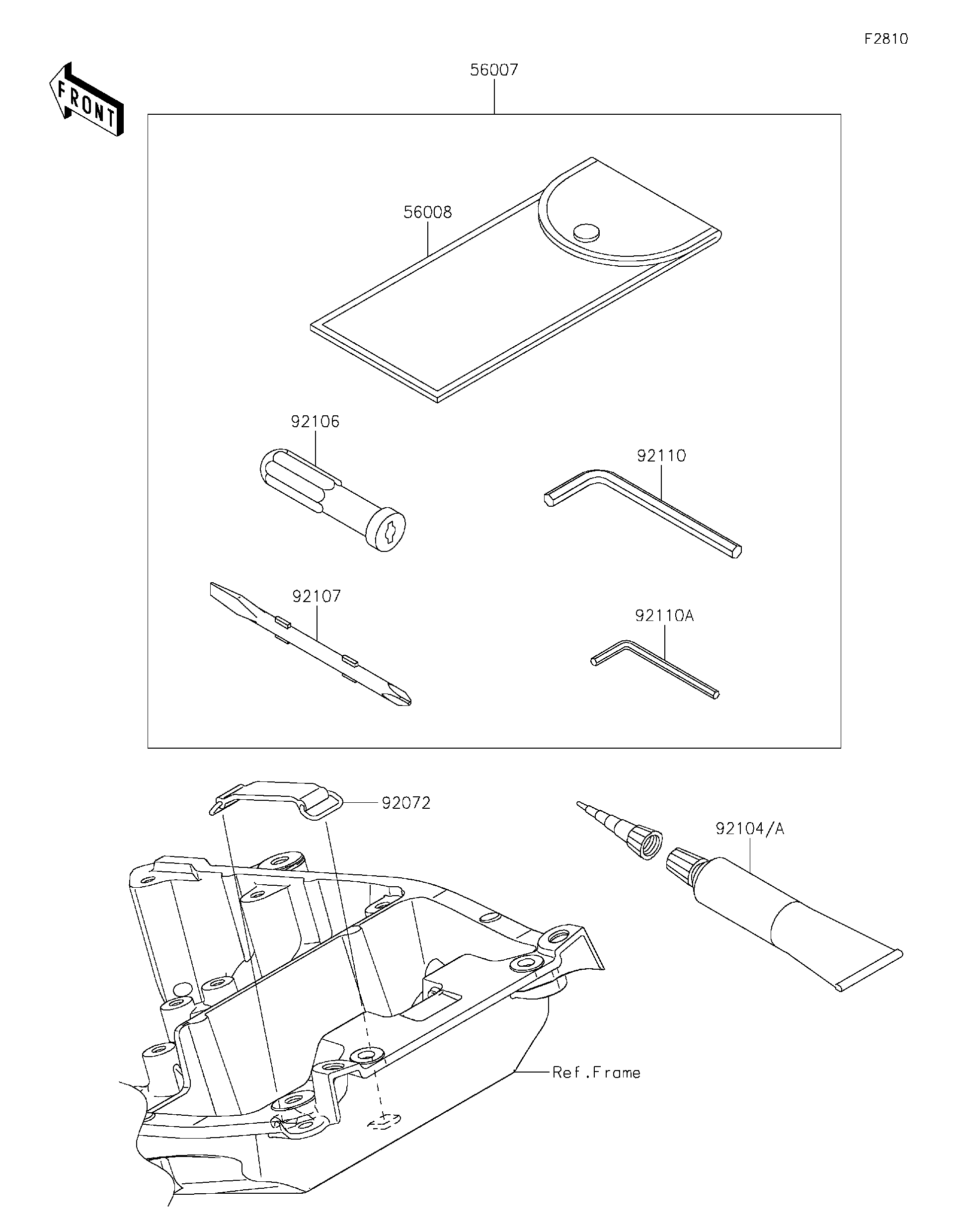 F2810

FRONT

56007

56008

92106

92110

92107

92110A

92072

92104/A

Ref.Frame