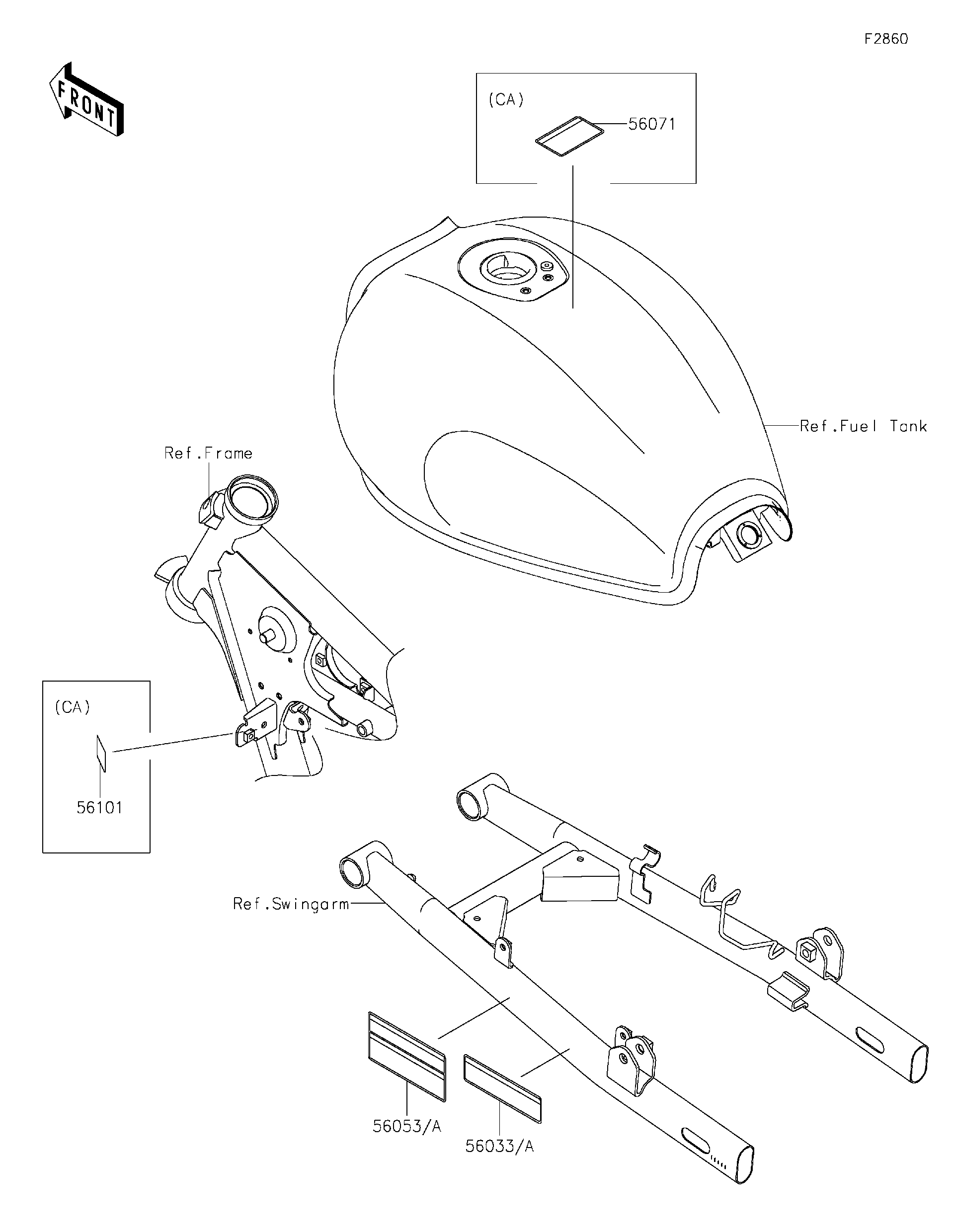 F2860

FRONT

(CA)

56071

Ref.Fuel Tank

Ref.Frame

(CA)

56101

Ref.Swingarm

56053/A

56033/A