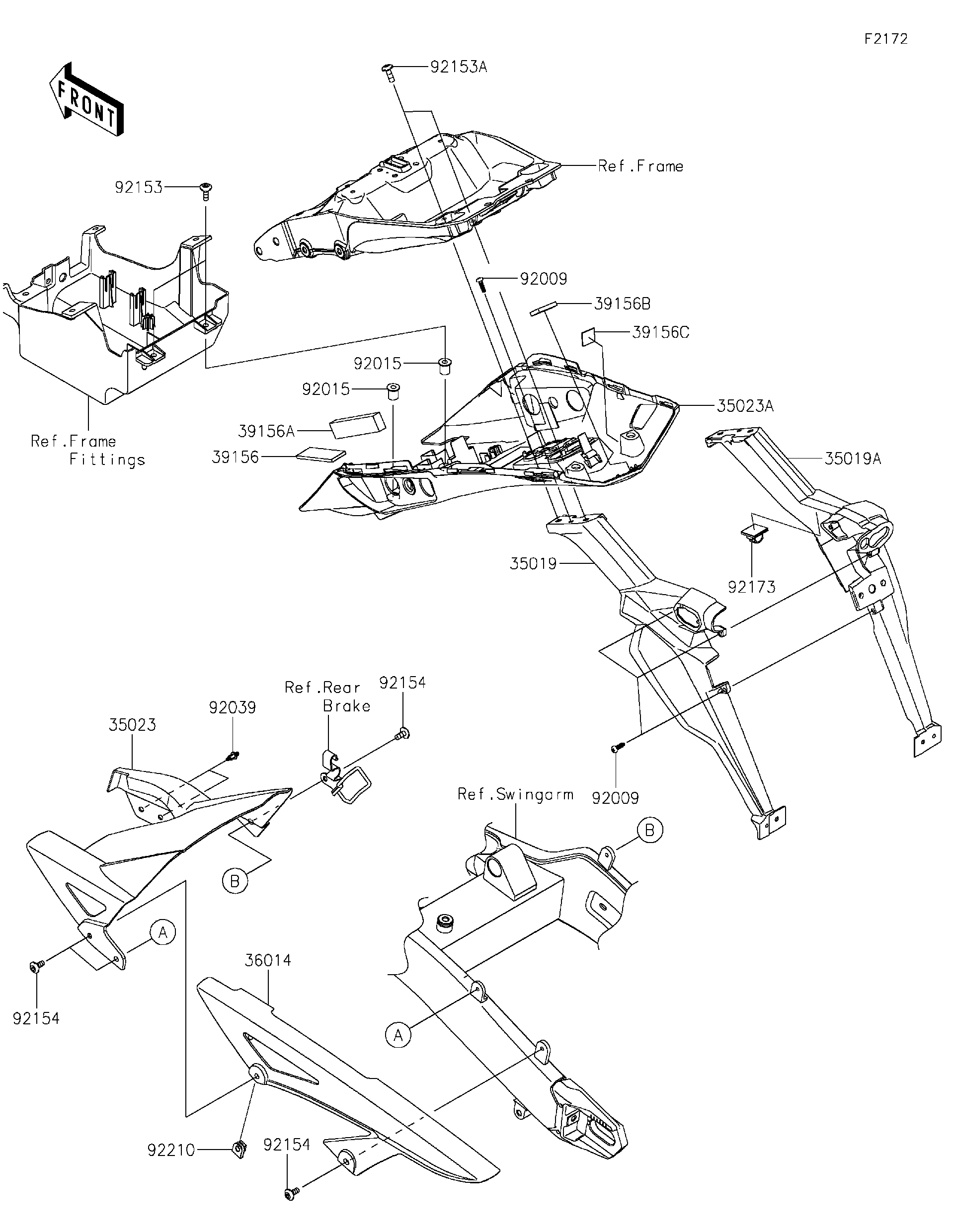 F2172

FRONT

92153A

Ref.Frame

92153

92009

39156B

39156C

92015

92015

35023A

39156A

39156

Ref.Frame Fittings

35019A

35019

92173

Ref.Rear Brake

92154

92039

35023

92009

Ref.Swingarm

B

B

A

36014

92154

A

92210

92154