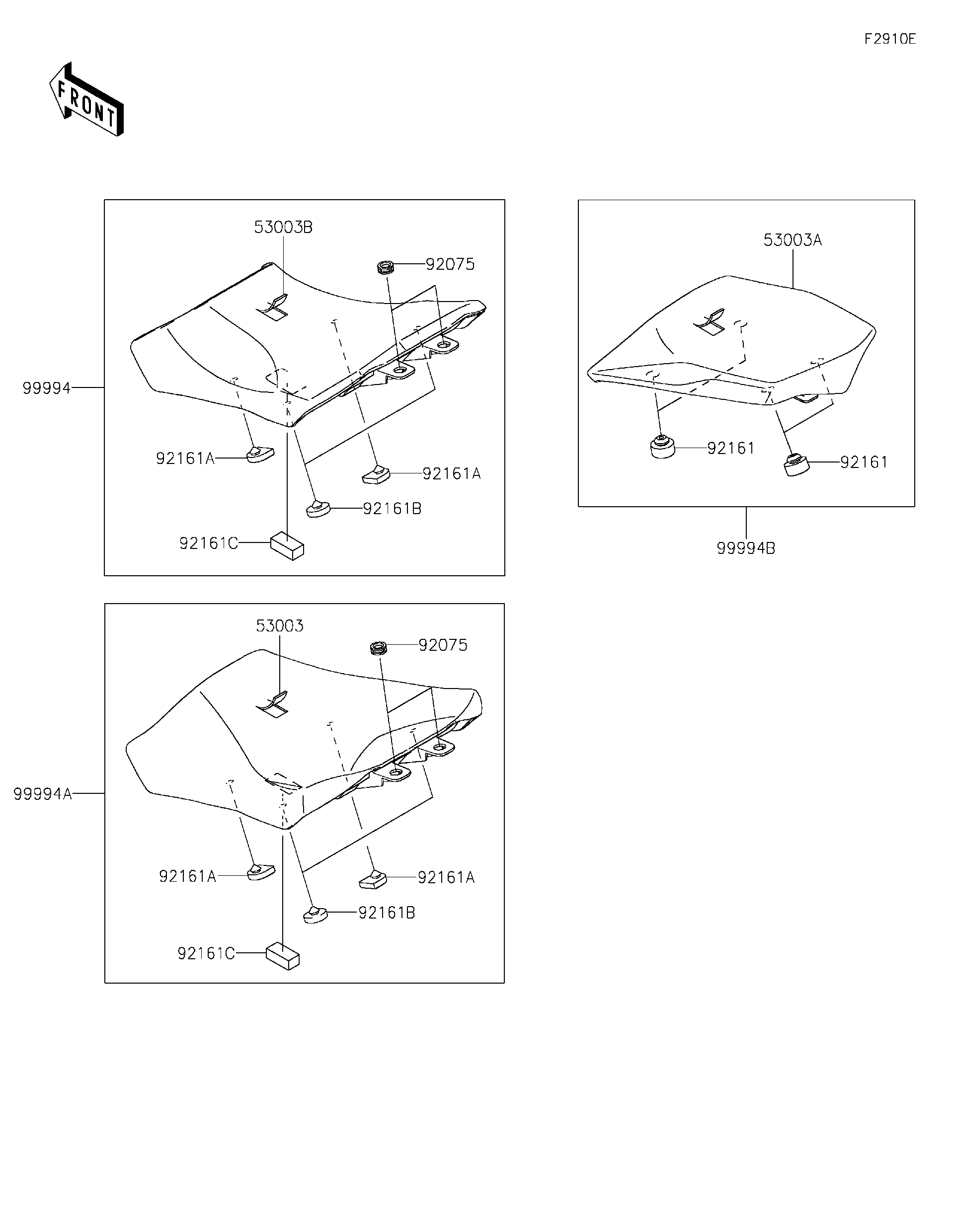 F2910E

FRONT

53003B
92075
99994
92161A
92161A
92161B
92161C

53003A
92161
92161
99994B

53003
92075
99994A
92161A
92161A
92161B
92161C