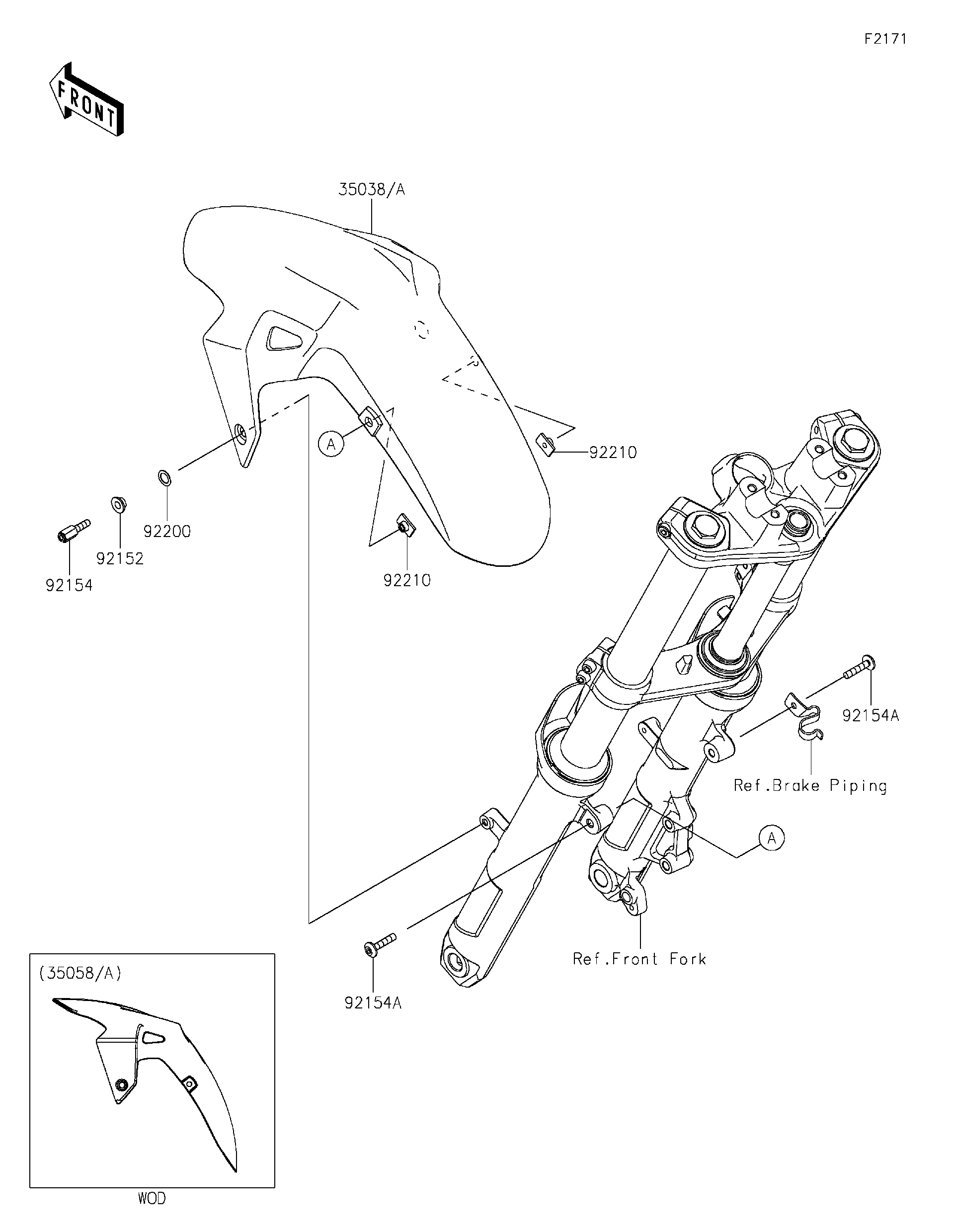 F2171

FRONT

35038/A

A

92210

92200

92152

92154

92210

92154A

Ref.Brake Piping

A

Ref.Front Fork

92154A

(35058/A)

WOD