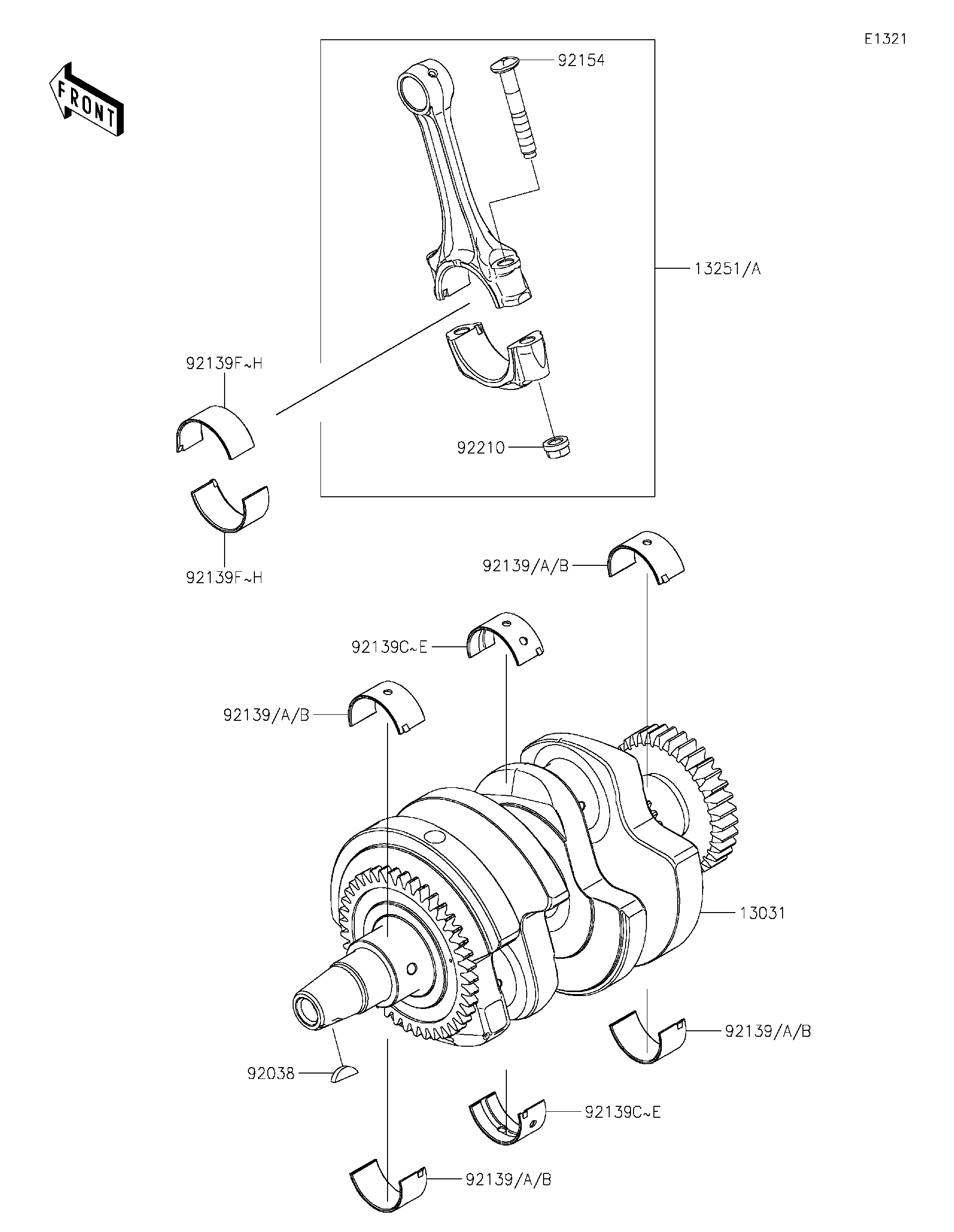 E1321

FRONT

92154

13251/A

92139F~H

92210

92139F~H

92139/A/B

92139C~E

92139/A/B

13031

92139/A/B

92038

92139C~E

92139/A/B