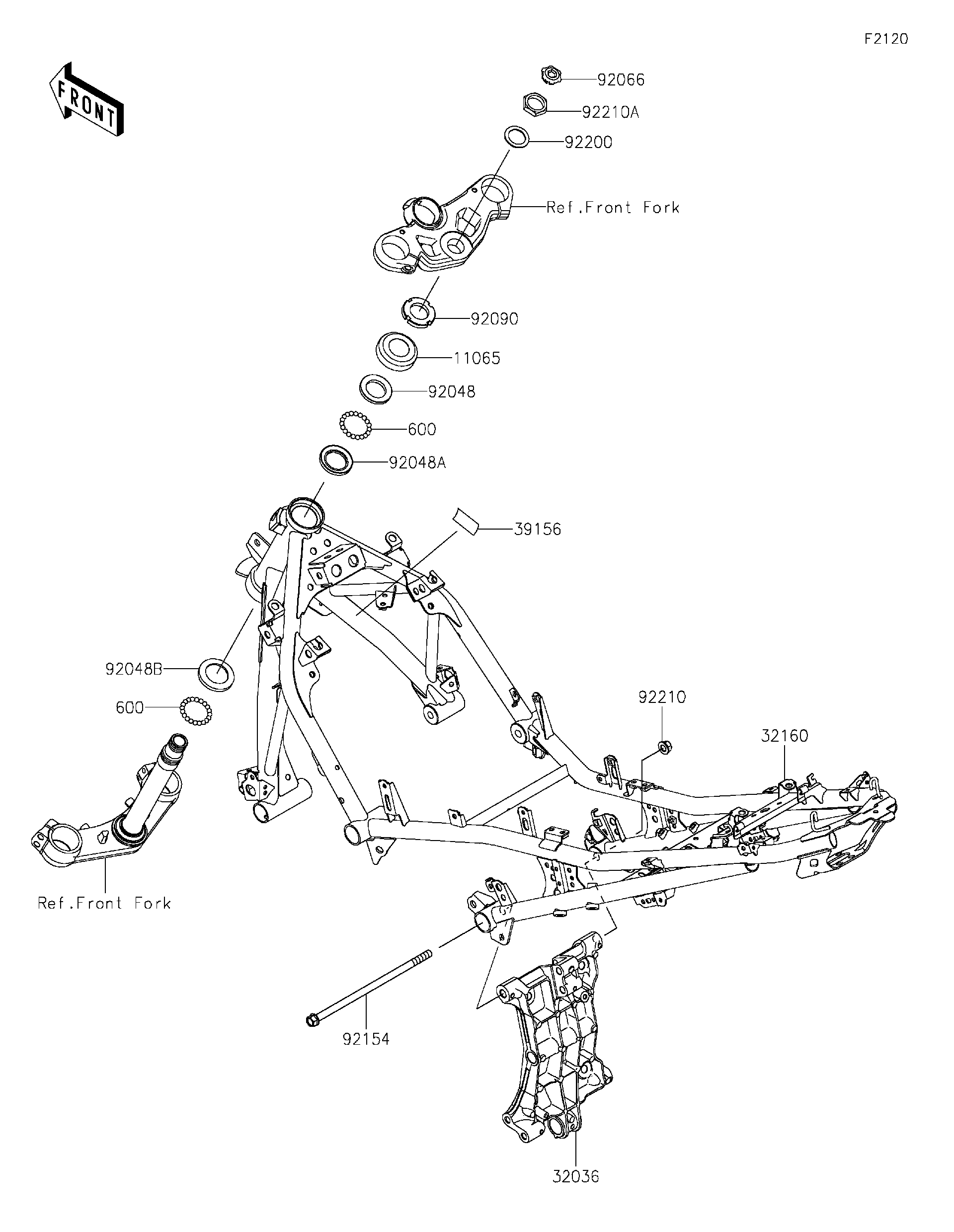 F2120

FRONT

92066

92210A

92200

Ref.Front Fork

92090

11065

92048

600

92048A

39156

92048B

600

92210

32160

Ref.Front Fork

92154

32036