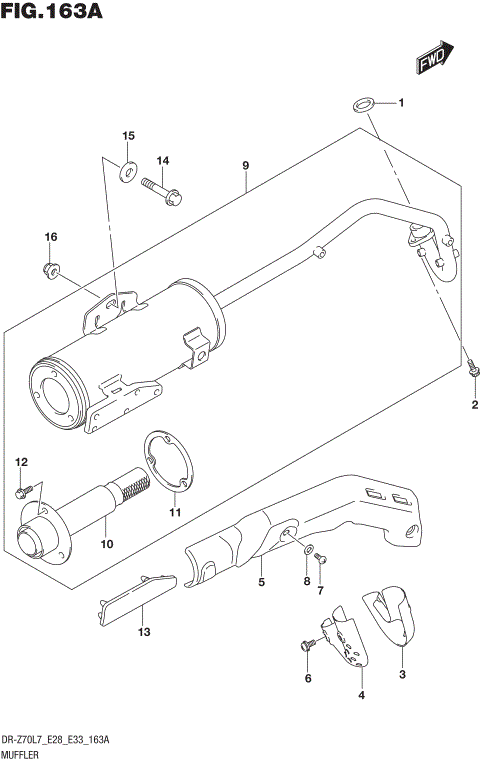 FIG.163A

FWD

1
15
14
9
16
2
12
11
10
5
8
7
13
6
4
3

DR-Z70L7_E28_E33_163A
MUFFLER