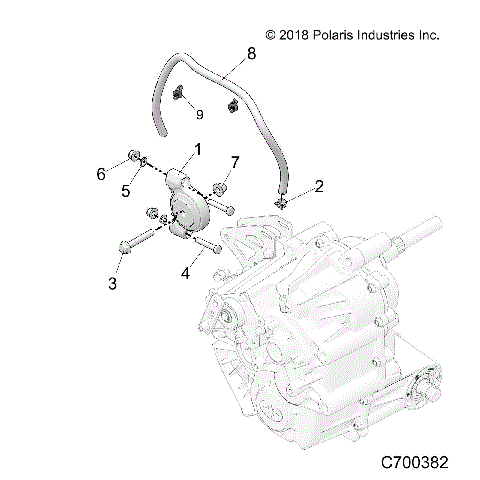 © 2018 Polaris Industries Inc.

8

9

1

7

6

5

2

3

4

C700382