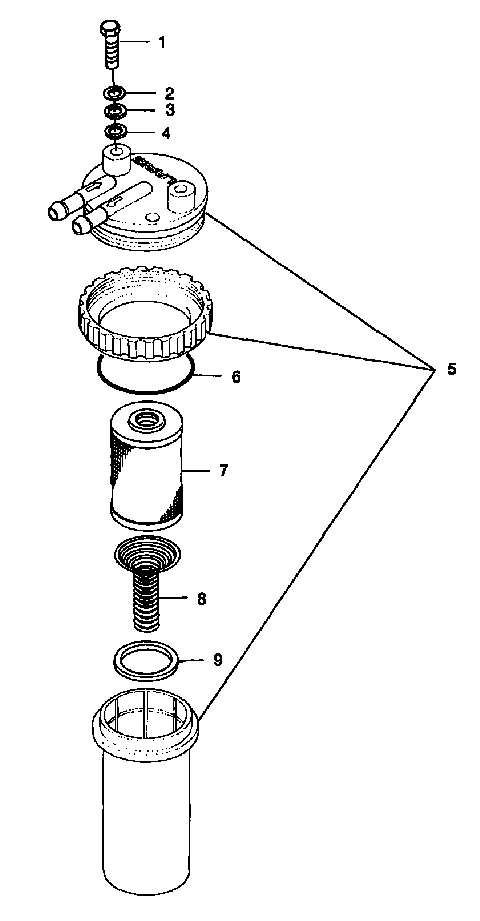 1
2
3
4
5
6
7
8
9