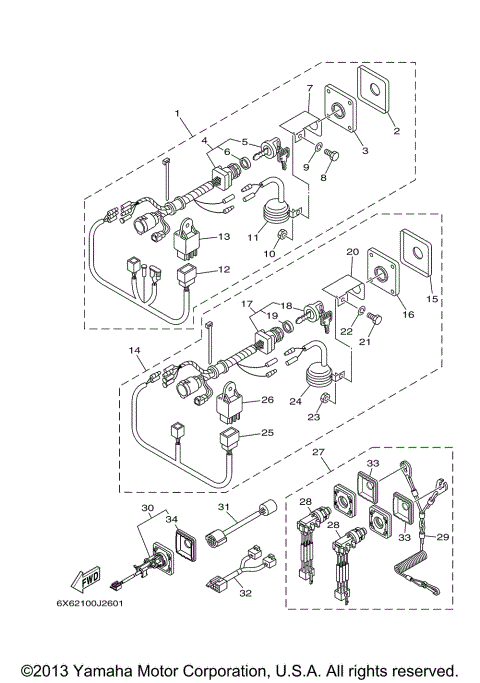 1
7
2
3
4
5
6
9
8
13
11
10
12
20
15
16
17
19
18
22
21
14
26
24
23
25
27
33
28
28
33
29
30
34
31
32
FWD
6X62100J2601

©2013 Yamaha Motor Corporation, U.S.A. All rights reserved.