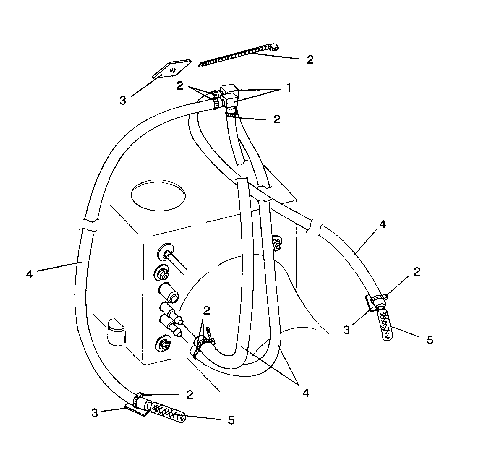 2
3
2
1
2
4
4
2
3
5
2
4
2
3
5