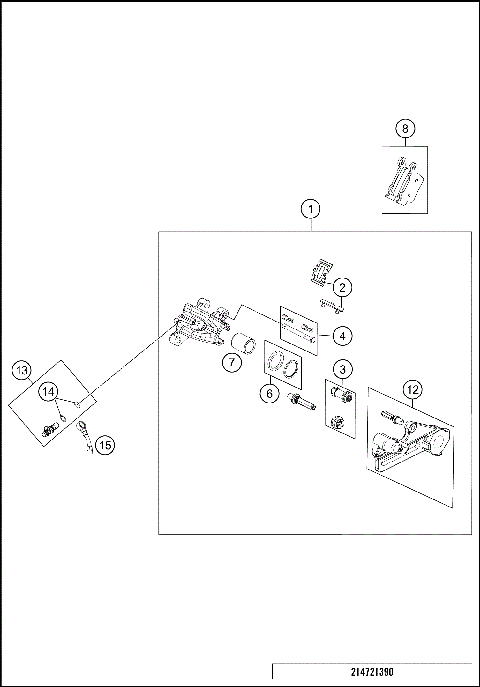 8

1

2

4

7

6

3

12

13

14

15

214721390