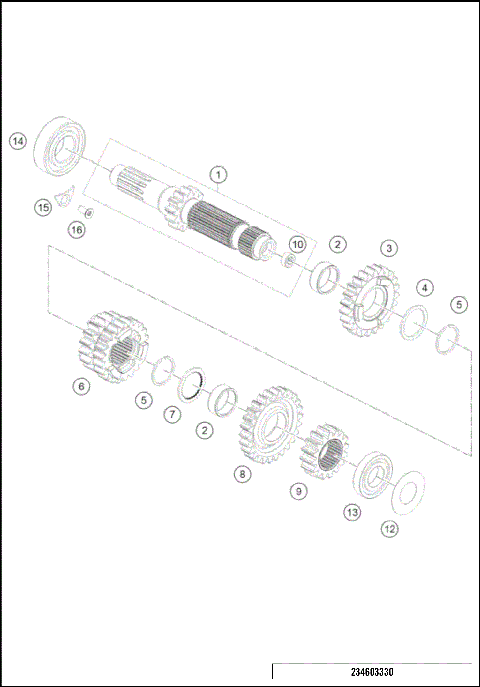 14
1
15
16
10
2
3
4
5
6
5
7
2
8
9
13
12
234603330