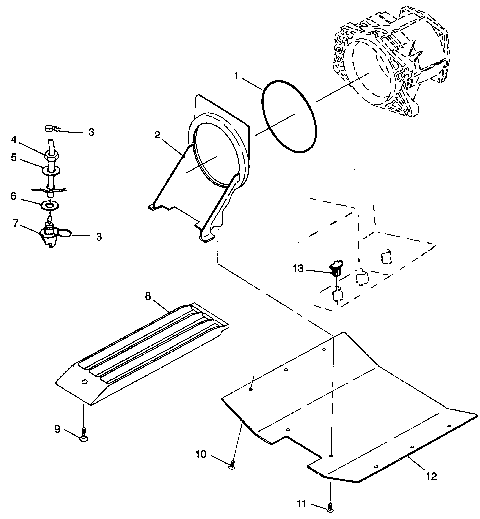 1
3
4
5
2
6
7
3
13
8
9
10
12
11