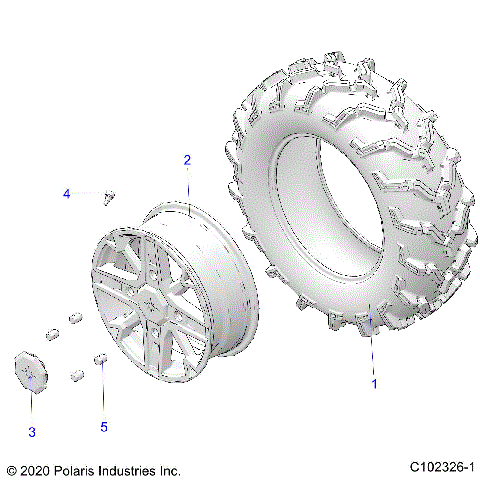 2

4

1

3

5

© 2020 Polaris Industries Inc.

C102326-1