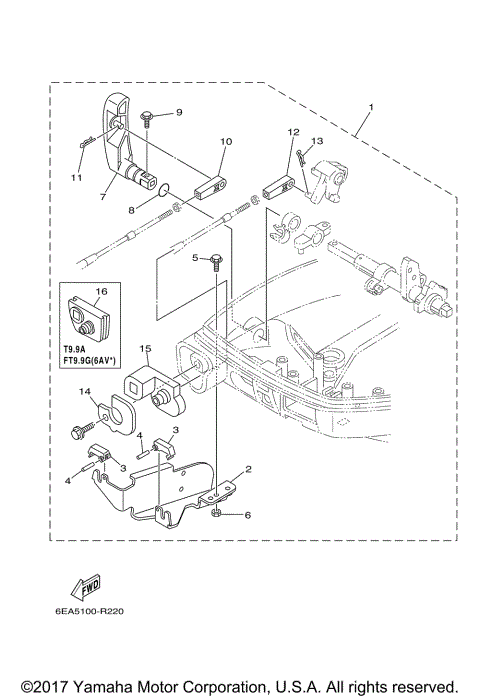 1
9
12
13
10
11
7
8
5
16
T9.9A
FT9.9G(6AV*)
15
14
4
3
3
4
2
6
FWD
6EA5100-R220

©2017 Yamaha Motor Corporation, U.S.A. All rights reserved.