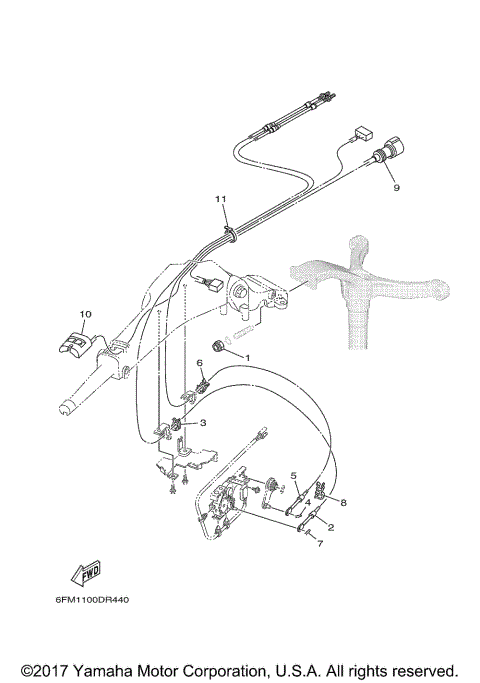 11

9

10

1

6

3

5

4

8

2

7

FWD

6FM1100DR440

©2017 Yamaha Motor Corporation, U.S.A. All rights reserved.