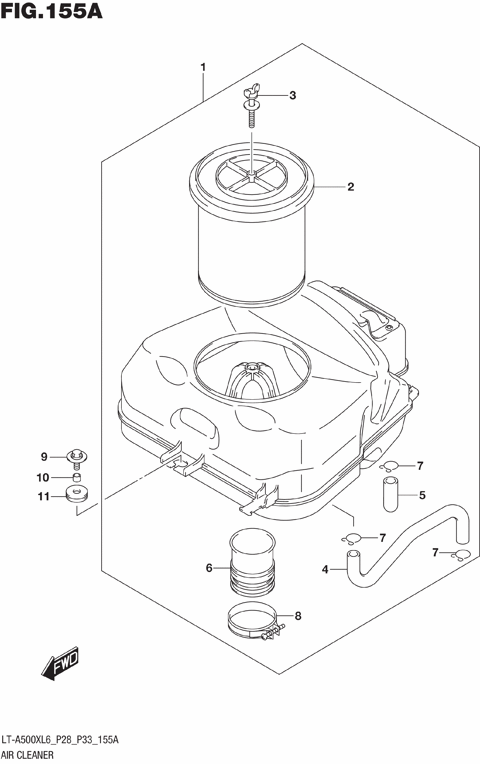 FIG.155A

1
3
2
9
10
11
7
5
7
7
4
6
8
FWD

LT-A500XL6_P28_P33_155A
AIR CLEANER