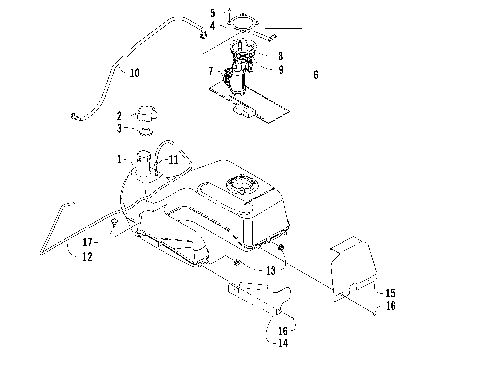 5
4
8
9
7
6
10
2
3
1
11
17
12
13
15
16
16
14