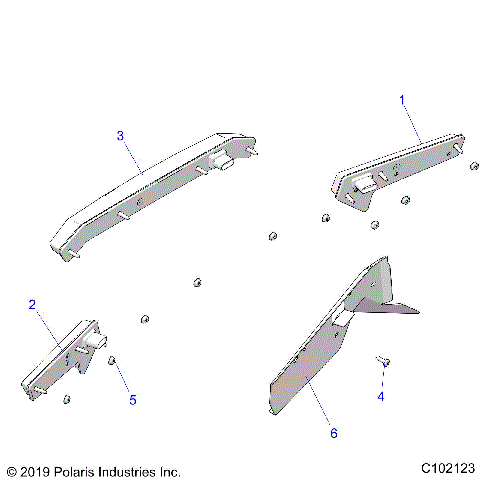 1

3

2

5

4

6

© 2019 Polaris Industries Inc.

C102123