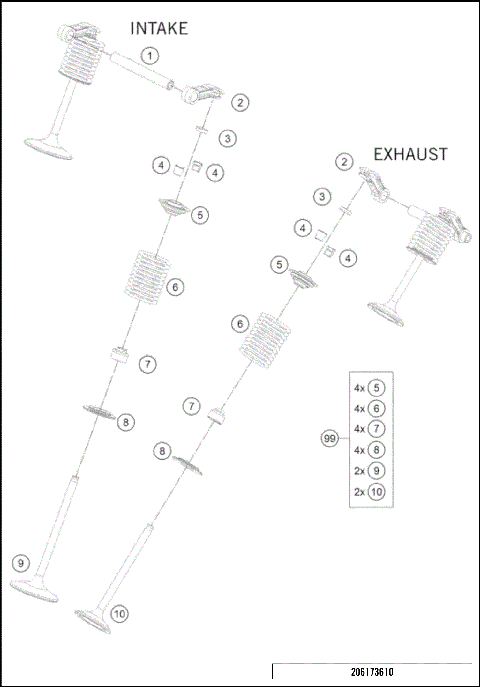 INTAKE

1

2

3

4

4

5

6

7

8

9

EXHAUST

2

3

4

4

5

6

7

8

10

99

4x 5

4x 6

4x 7

4x 8

2x 9

2x 10

206173610