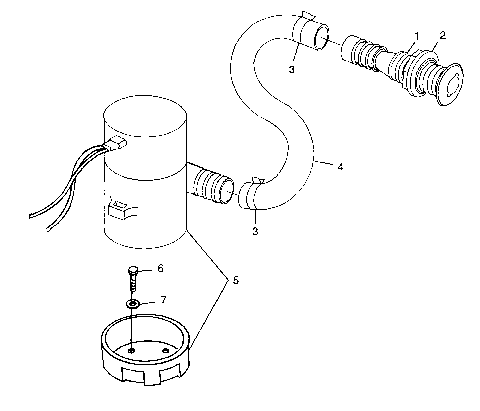 1
2
3
4
3
6
5
7