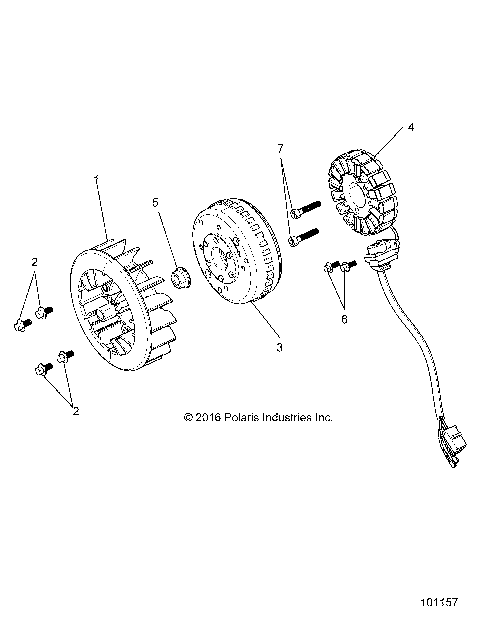 4
7
1
5
2
6
3
2
© 2016 Polaris Industries Inc.
101157