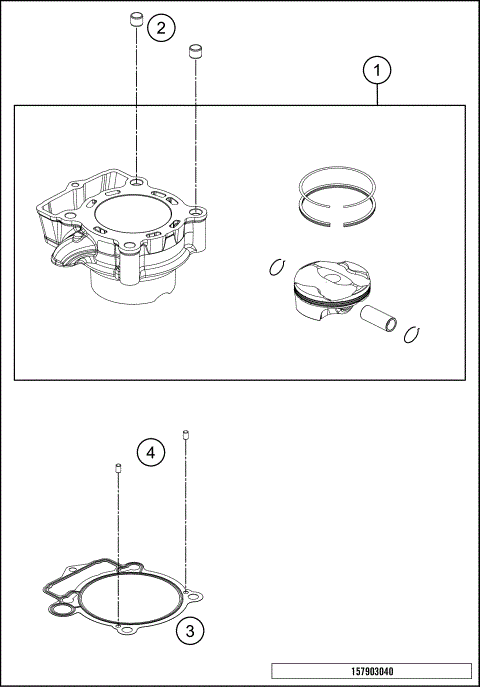 2

1

4

3

157903040