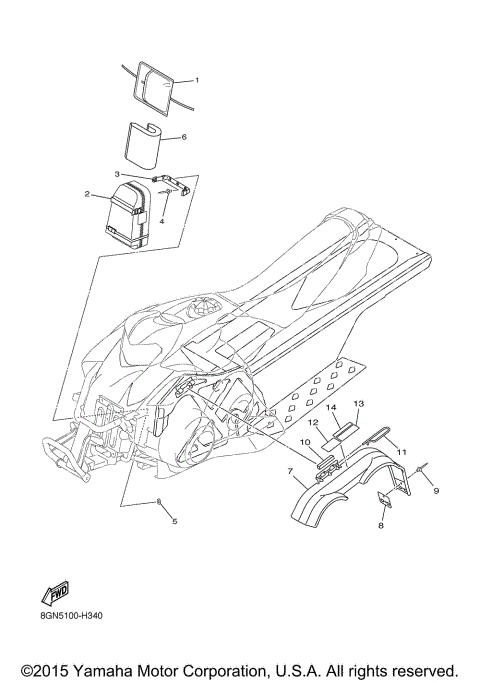 1
6
3
2
4
14
13
12
10
11
7
9
8
5
FWD
8GN5100-H340
©2015 Yamaha Motor Corporation, U.S.A. All rights reserved.