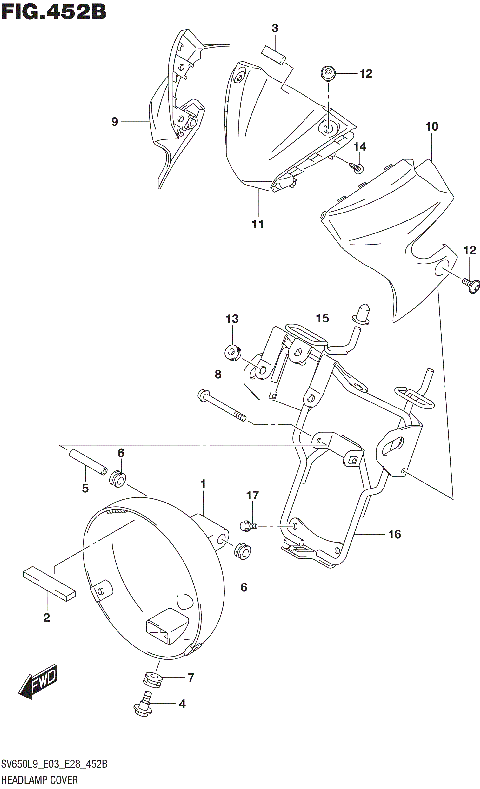 FIG.452B

3
12
9
10
14
11
12
13
15
8
6
5
1
17
16
6
2
7
4
FWD

SV650L9_E03_E28_452B
HEADLAMP COVER