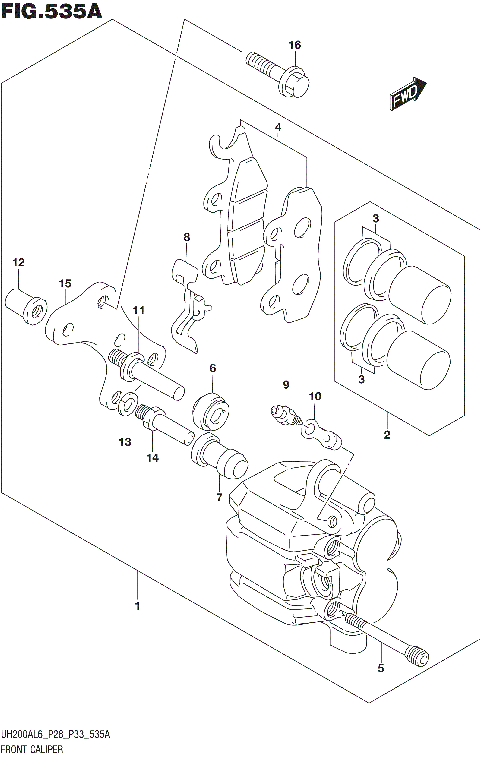 FIG.535A

16

FWD

4

3

8

12

15

11

3

6

9

10

2

13

14

7

1

5

UH200AL6_P28_P33_535A
FRONT CALIPER