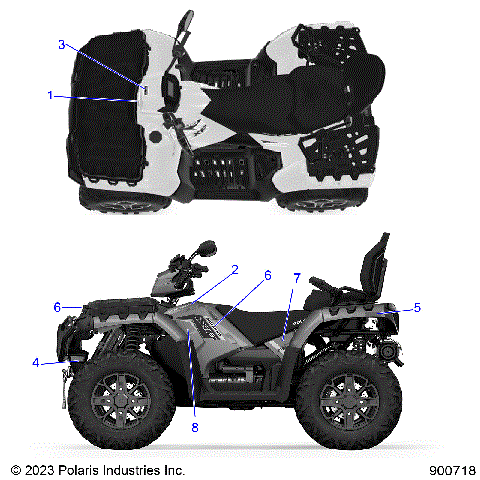 3
1
2
6
7
6
5
4
8
© 2023 Polaris Industries Inc.
900718