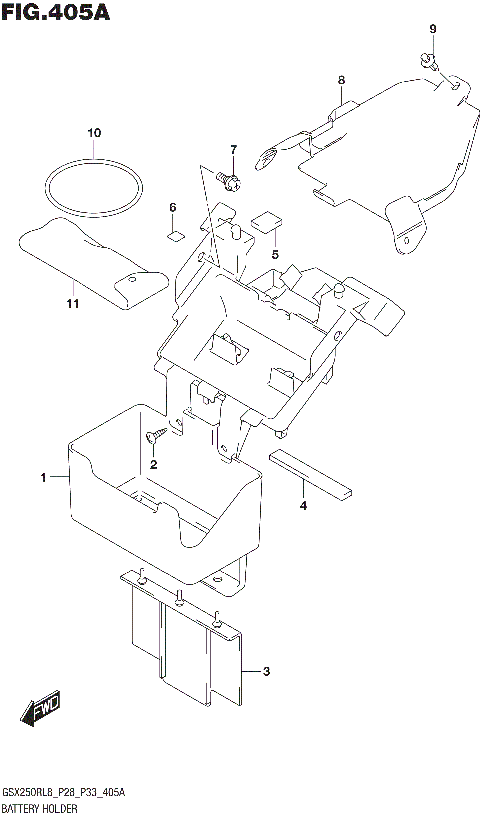 FIG.405A

9
8
10
7
6
5
11
2
1
4
3
FWD

GSX250RL8_P28_P33_405A
BATTERY HOLDER