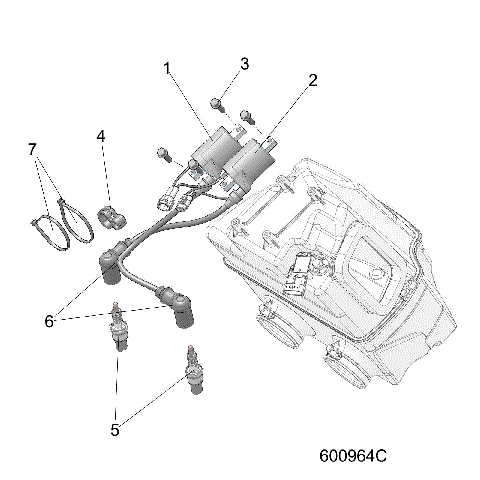 1
3
2
4
7
6
5
600964C