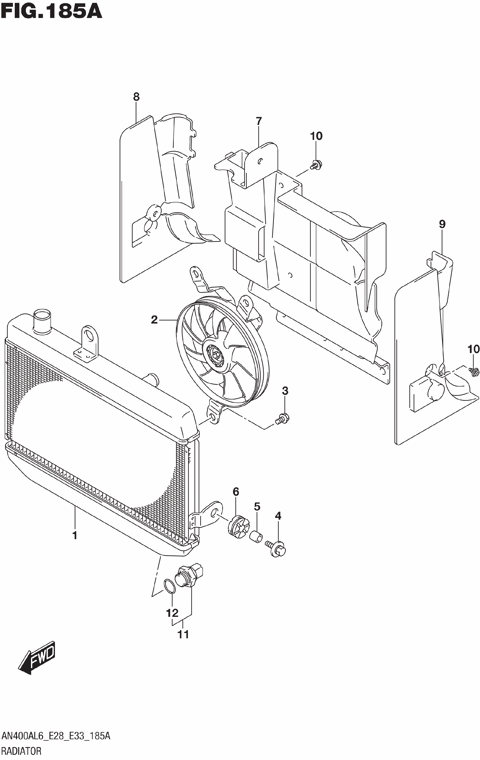 FIG.185A

8
7
10
9
2
10
3
6
5
4
1
12
11
FWD

AN400AL6_E28_E33_185A
RADIATOR