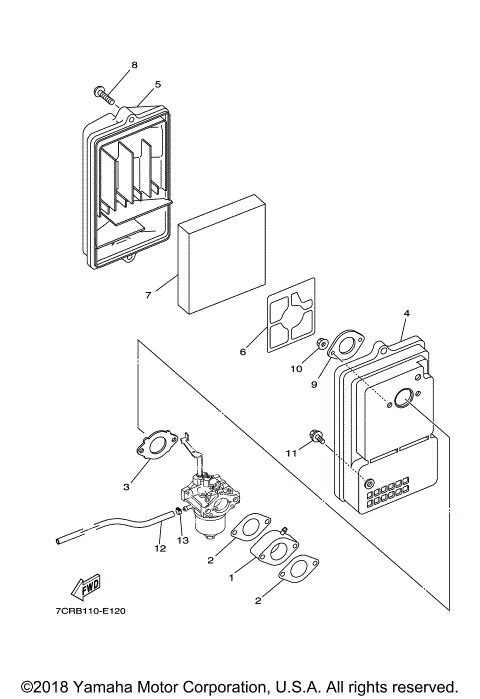 8
5
7
6
4
10
9
11
3
12
13
2
1
2
FWD
7CRB110-E120
©2018 Yamaha Motor Corporation, U.S.A. All rights reserved.