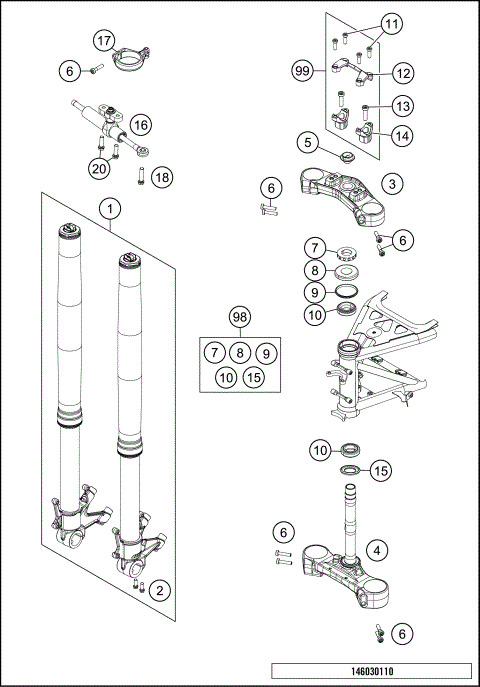 17
6
16
20
18
1
2
11
99
12
13
14
5
3
6
6
7
8
9
10
98
7
8
9
10
15
10
15
6
4
6
146030110