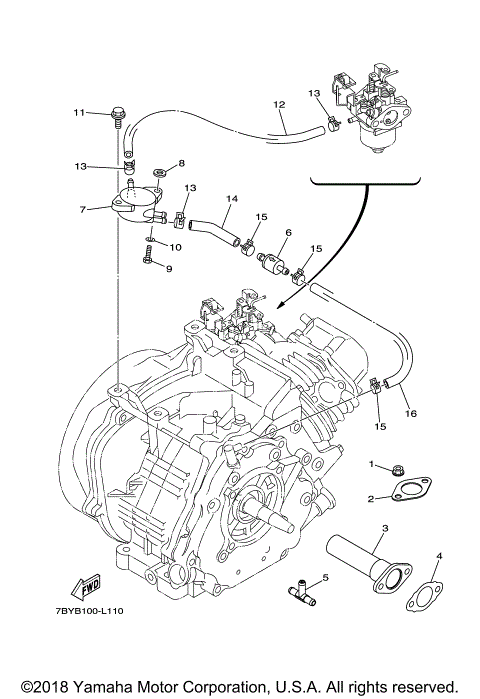 11
12
13
13
8
7
13
14
15
6
15
10
9
15
16
1
2
3
4
5
FWD
7BYB100-L110

©2018 Yamaha Motor Corporation, U.S.A. All rights reserved.