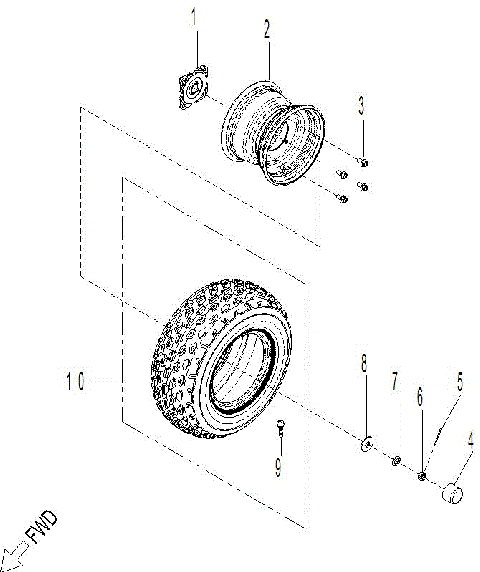 1
2
3
10
8
7
6
5
4
9
FWD