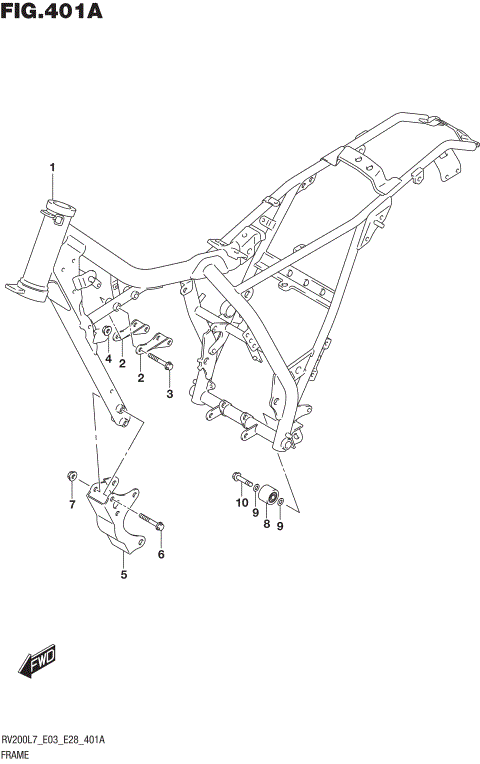 FIG.401A

1

4
2
2
3

7
6
5

10
9
8
9

FWD

RV200L7_E03_E28_401A
FRAME