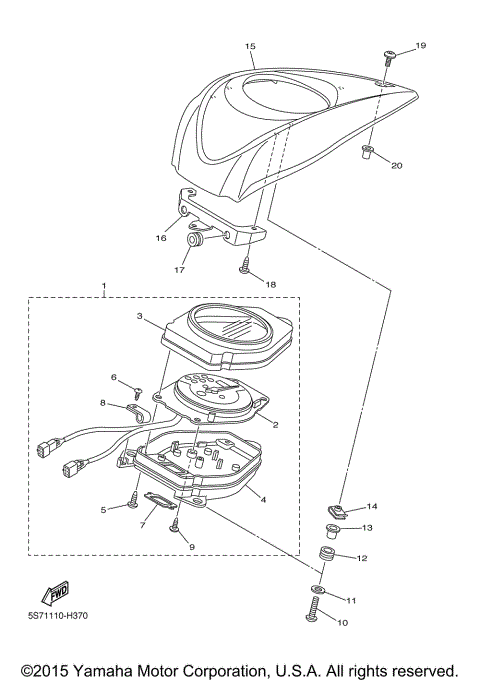 15
19
20
16
17
18
1
3
6
8
2
4
5
7
9
14
13
12
11
10
FWD
5S71110-H370

©2015 Yamaha Motor Corporation, U.S.A. All rights reserved.