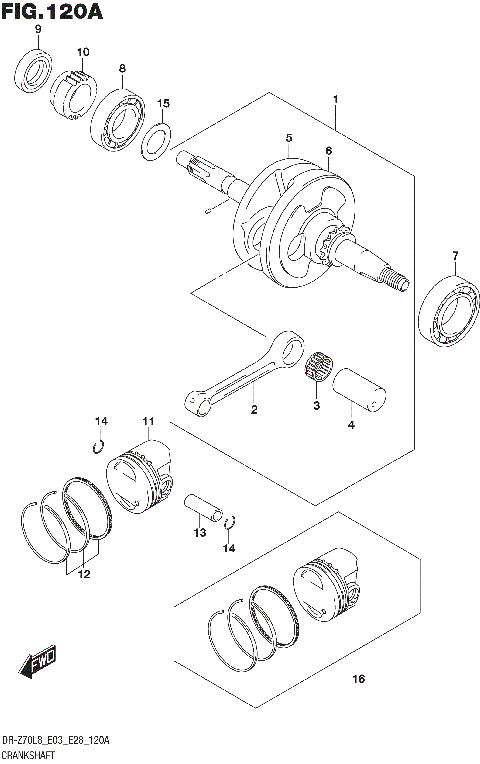 FIG.120A

9
10
8
15
1
5
6
7
2
3
4
14
11
13
14
12
16
FWD

DR-Z70L8_E03_E28_120A
CRANKSHAFT