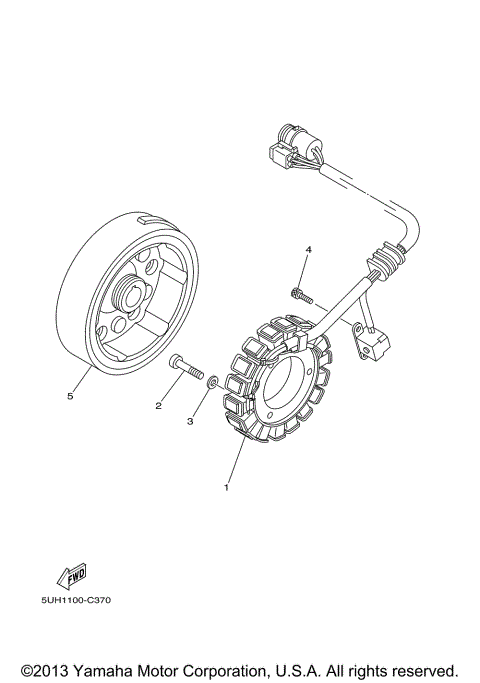 4

5

2

3

1

FWD

5UH1100-C370

©2013 Yamaha Motor Corporation, U.S.A. All rights reserved.