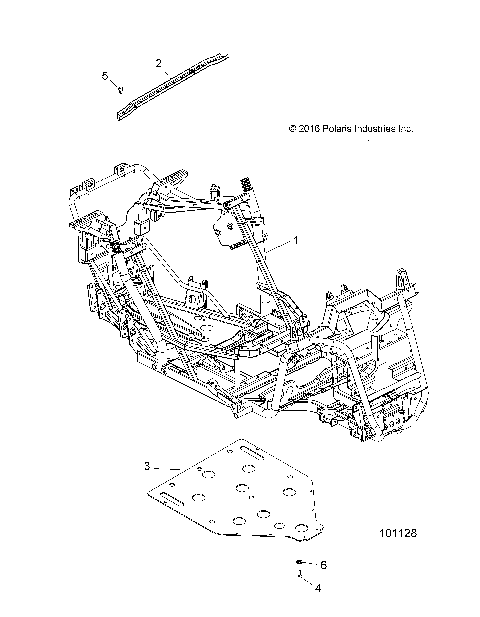 2

5

© 2016 Polaris Industries Inc.

1

3

101128

6

4