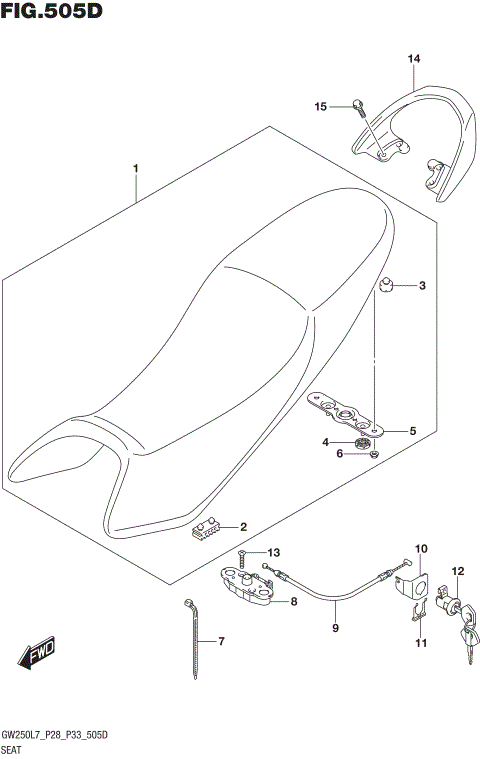 FIG.505D

14
15
1
3
5
4
6
2
13
10
12
8
9
11
7
FWD

GW250L7_P28_P33_505D
SEAT