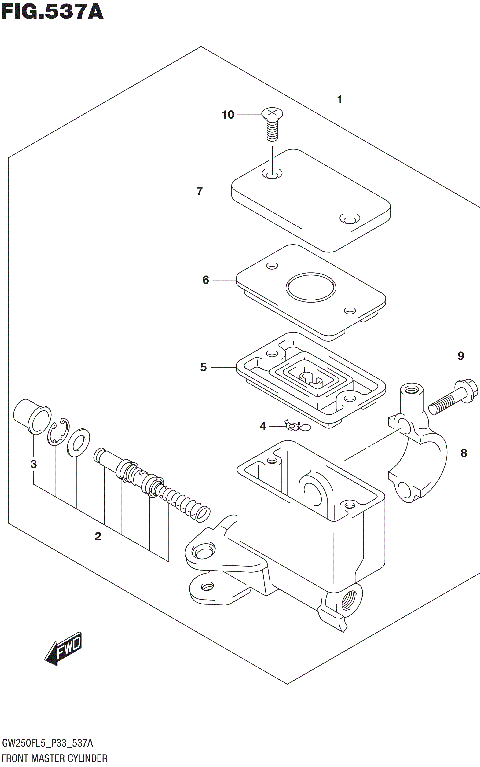 FIG.537A

1
10
7
6
5
9
4
8
3
2
FWD

GW250FL5_P33_537A
FRONT MASTER CYLINDER