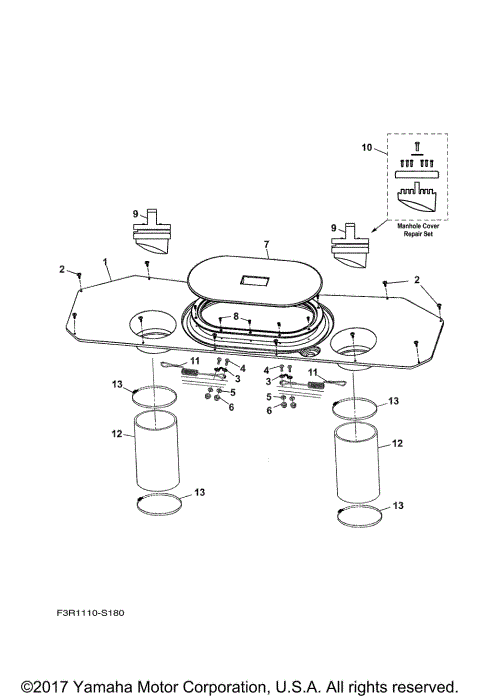 10

Manhole Cover Repair Set

9

9

7

2

1

2

8

11

4

3

4

3

11

13

5

6

5

6

13

12

12

13

13

F3R1110-S180

©2017 Yamaha Motor Corporation, U.S.A. All rights reserved.